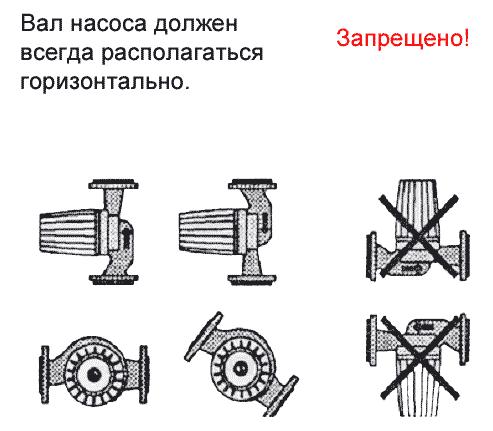 Вал насоса должен всегда располагаться горизонтально.

Запрещено!