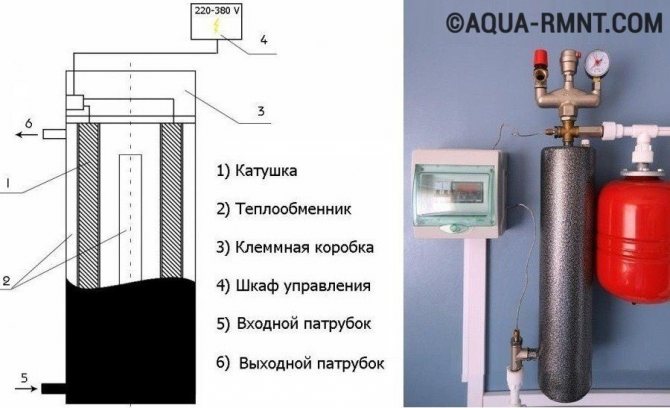 220-380 V

4

3

6

1

2

5

1) Катушка

2) Теплообменник

3) Клеммная коробка

4) Шкаф управления

5) Входной патрубок

6) Выходной патрубок

©AQUA-RMNT.COM