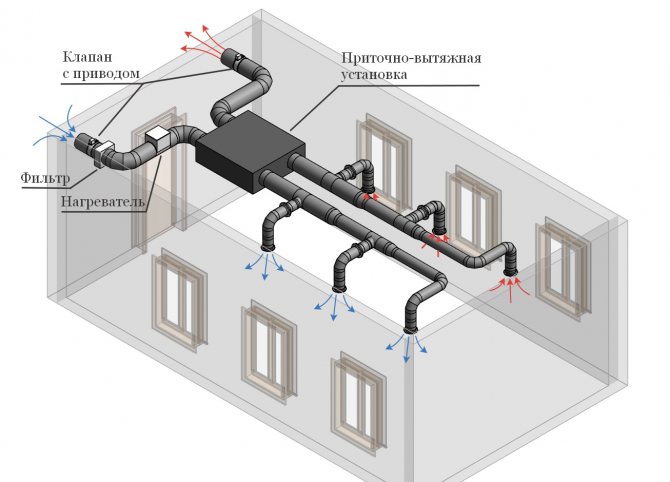 Клапан с приводом

Приточно-вытяжная установка

Фильтр

Нагреватель