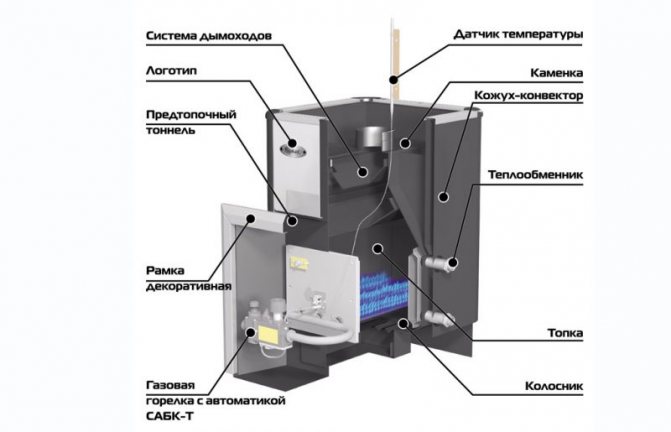 Система дымоходов

Логотип

Предтопочный тоннель

Рамка декоративная

Газовая горелка с автоматикой САБК-Т

Датчик температуры

Каменка

Кожух-конвектор

Теплообменник

Топка

Колосник